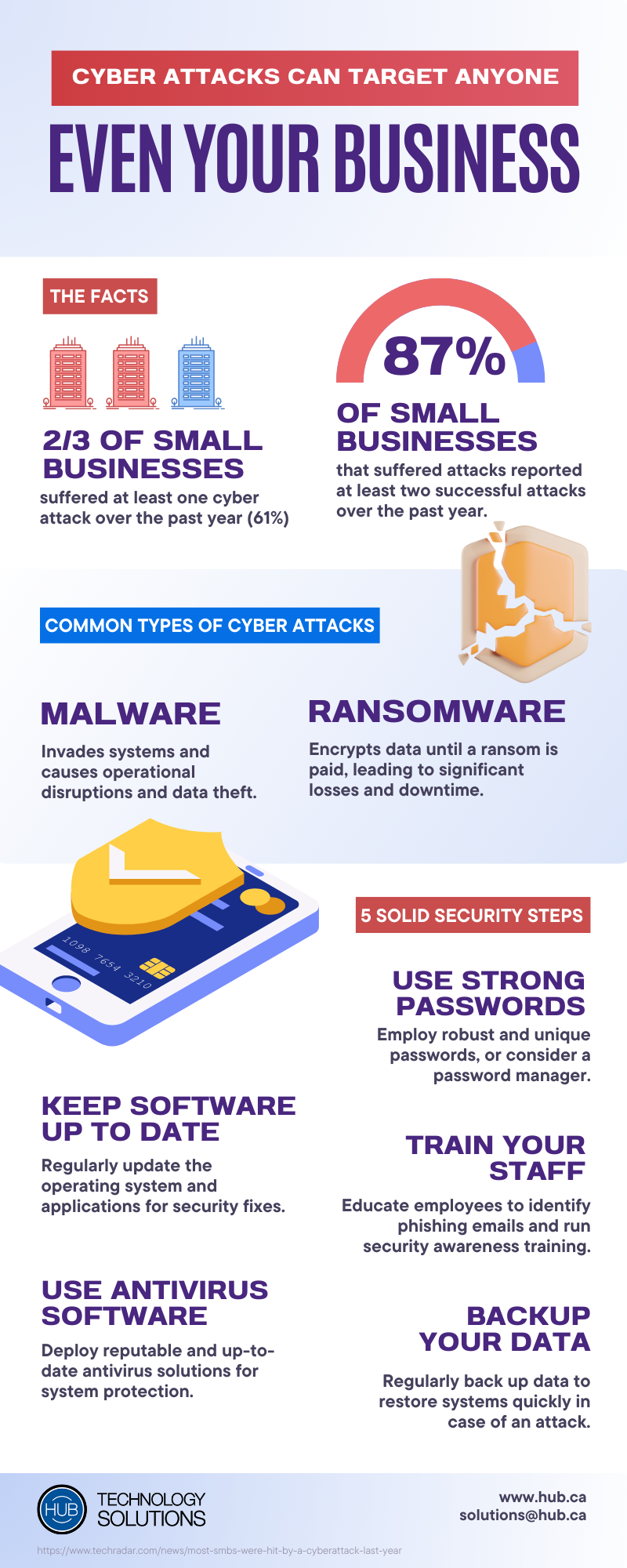 CYBER ATTACKS CAN TARGET ANYONE

EVEN YOUR BUSINESS

THE FACTS

2/3 OF SMALL BUSINESSES

suffered at least one cyber attack over the past year (61%)

87%

OF SMALL BUSINESSES

that suffered attacks reported at least two successful attacks over the past year.

COMMON TYPES OF CYBER ATTACKS

MALWARE

Invades systems and causes operational disruptions and data theft.

RANSOMWARE

Encrypts data until a ransom is paid, leading to significant losses and downtime.

1098 7654 3210

5 SOLID SECURITY STEPS

USE STRONG PASSWORDS

Employ robust and unique passwords, or consider a password manager.

KEEP SOFTWARE UP TO DATE

Regularly update the operating system and applications for security fixes.

TRAIN YOUR STAFF

Educate employees to identify phishing emails and run security awareness training.

USE ANTIVIRUS SOFTWARE

Deploy reputable and up-to-date antivirus solutions for system protection.

BACKUP YOUR DATA

Regularly back up data to restore systems quickly in case of an attack.

HUB TECHNOLOGY SOLUTIONS

www.hub.ca
solutions@hub.ca

https://www.techradar.com/news/most-smbs-were-hit-by-a-cyberattack-last-year